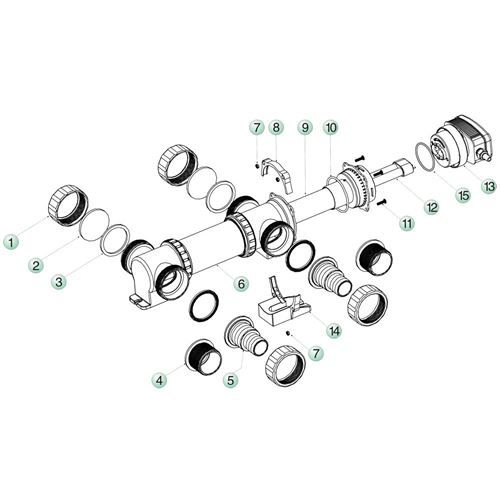 7
8
9
10
13
15
12
11
1
2
3
6
14
7
4
5